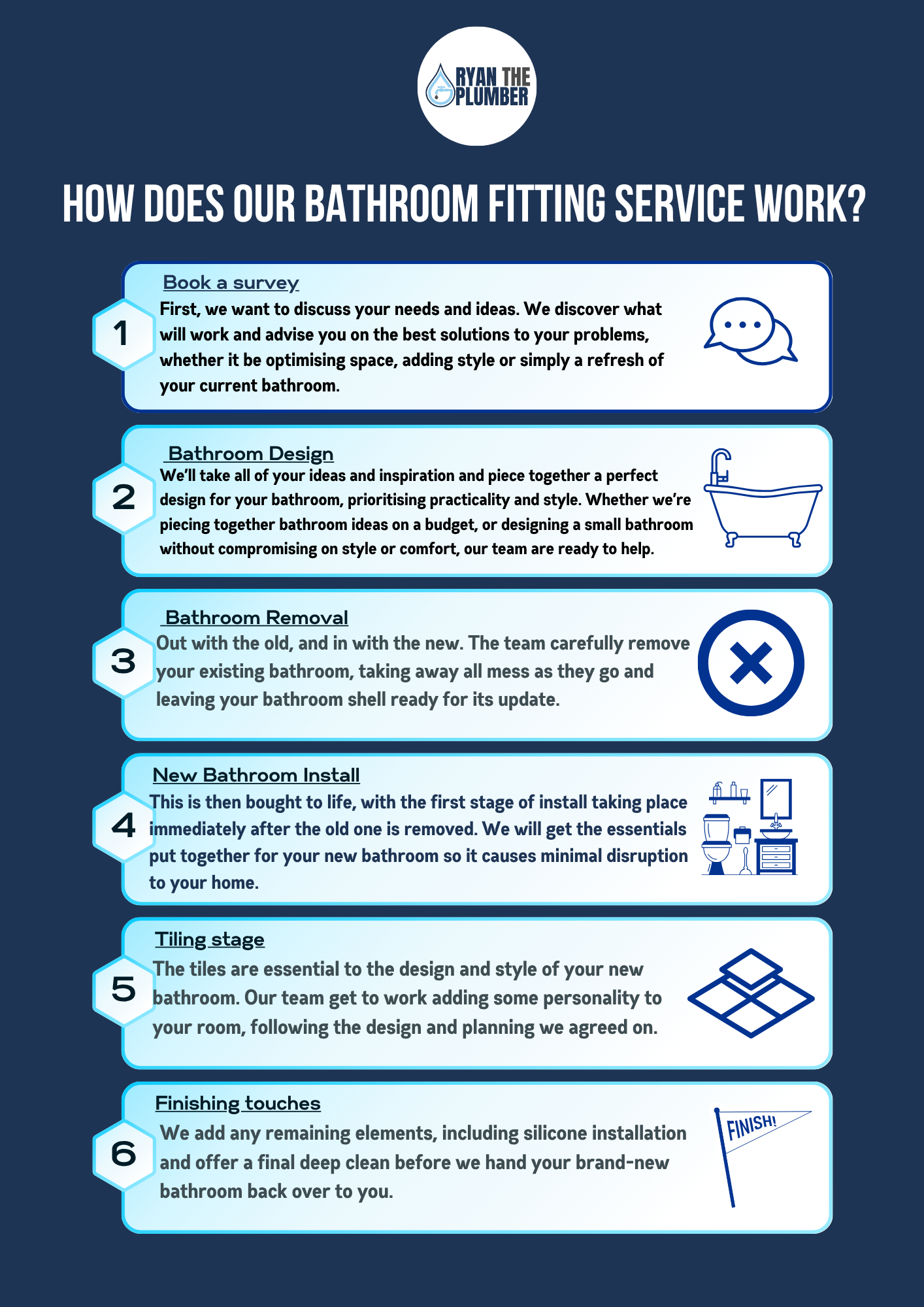 RYAN THE PLUMBER

HOW DOES OUR BATHROOM FITTING SERVICE WORK?

1

Book a survey

First, we want to discuss your needs and ideas. We discover what will work and advise you on the best solutions to your problems, whether it be optimising space, adding style or simply a refresh of your current bathroom.

2

Bathroom Design

We'll take all of your ideas and inspiration and piece together a perfect design for your bathroom, prioritising practicality and style. Whether we're piecing together bathroom ideas on a budget, or designing a small bathroom without compromising on style or comfort, our team are ready to help.

3

Bathroom Removal

Out with the old, and in with the new. The team carefully remove your existing bathroom, taking away all mess as they go and leaving your bathroom shell ready for its update.

4

New Bathroom Install

This is then bought to life, with the first stage of install taking place immediately after the old one is removed. We will get the essentials put together for your new bathroom so it causes minimal disruption to your home.

5

Tiling stage

The tiles are essential to the design and style of your new bathroom. Our team get to work adding some personality to your room, following the design and planning we agreed on.

6

Finishing touches

We add any remaining elements, including silicone installation and offer a final deep clean before we hand your brand-new bathroom back over to you.

FINISH!