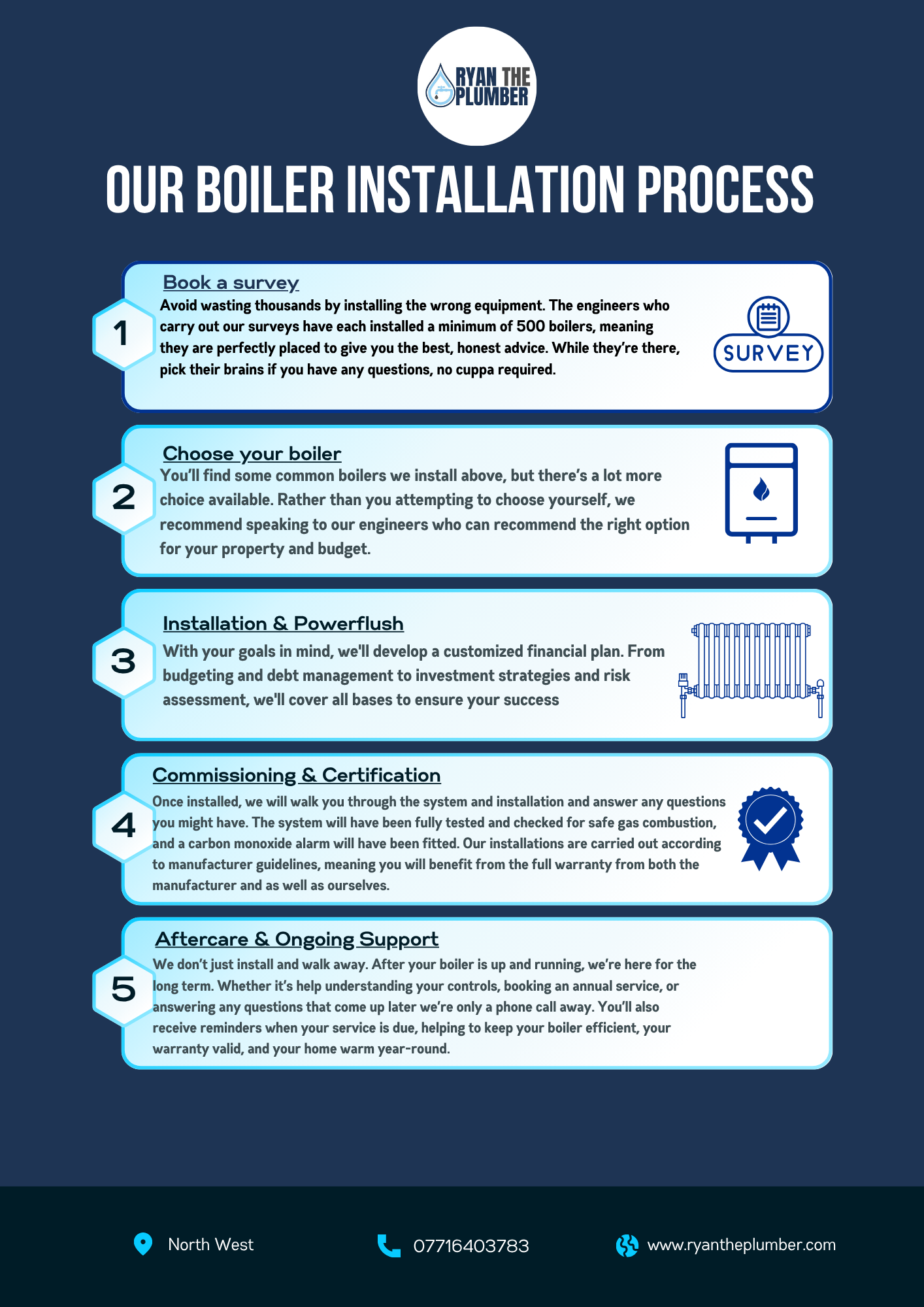 RYAN THE PLUMBER

OUR BOILER INSTALLATION PROCESS

1

Book a survey

Avoid wasting thousands by installing the wrong equipment. The engineers who carry out our surveys have each installed a minimum of 500 boilers, meaning they are perfectly placed to give you the best, honest advice. While they're there, pick their brains if you have any questions, no cuppa required.

SURVEY

2

Choose your boiler

You'll find some common boilers we install above, but there's a lot more choice available. Rather than you attempting to choose yourself, we recommend speaking to our engineers who can recommend the right option for your property and budget.

3

Installation & Powerflush

With your goals in mind, we'll develop a customized financial plan. From budgeting and debt management to investment strategies and risk assessment, we'll cover all bases to ensure your success

4

Commissioning & Certification

Once installed, we will walk you through the system and installation and answer any questions you might have. The system will have been fully tested and checked for safe gas combustion, and a carbon monoxide alarm will have been fitted. Our installations are carried out according to manufacturer guidelines, meaning you will benefit from the full warranty from both the manufacturer and as well as ourselves.

5

Aftercare & Ongoing Support

We don't just install and walk away. After your boiler is up and running, we're here for the long term. Whether it's help understanding your controls, booking an annual service, or answering any questions that come up later we're only a phone call away. You'll also receive reminders when your service is due, helping to keep your boiler efficient, your warranty valid, and your home warm year-round.

North West

07716403783

www.ryantheplumber.com